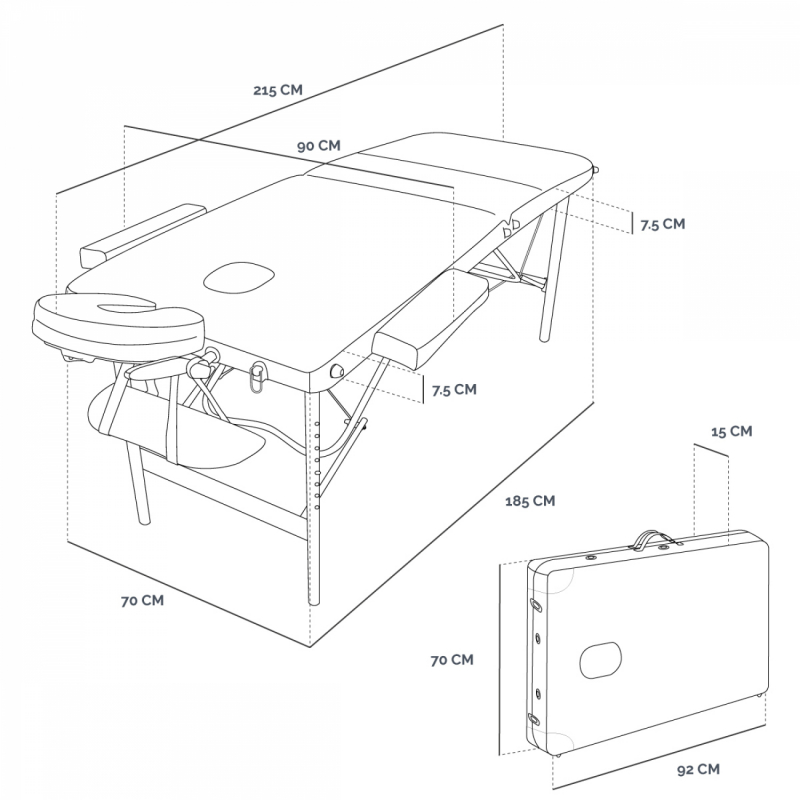 215 CM

90 CM

7.5 CM

7.5 CM

15 CM

185 CM

70 CM

70 CM

92 CM