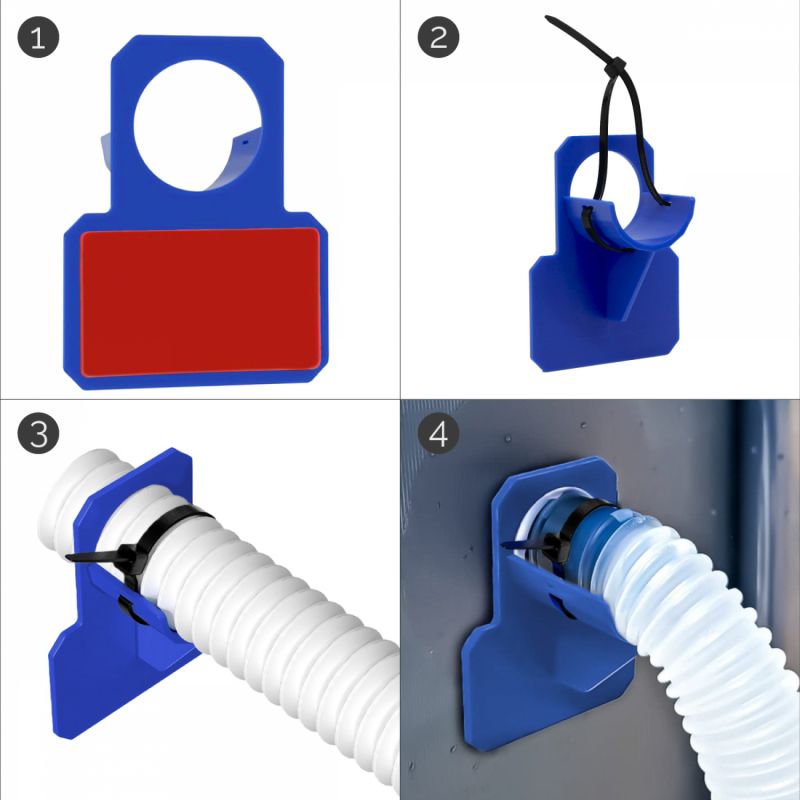 1

2

3

4