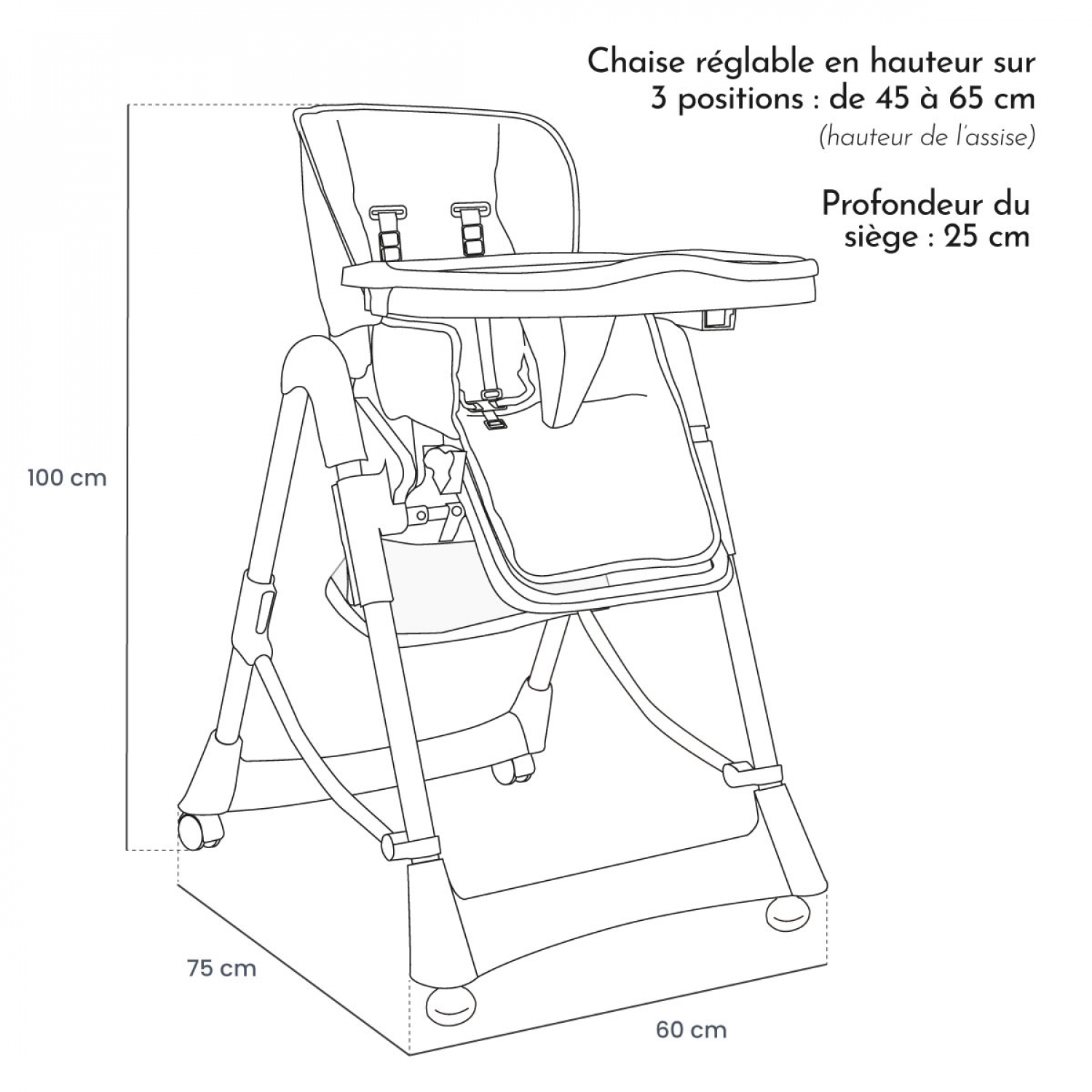 Chaise réglable en hauteur sur 3 positions : de 45 à 65 cm
(hauteur de l'assise)

Profondeur du siège : 25 cm

100 cm

75 cm

60 cm