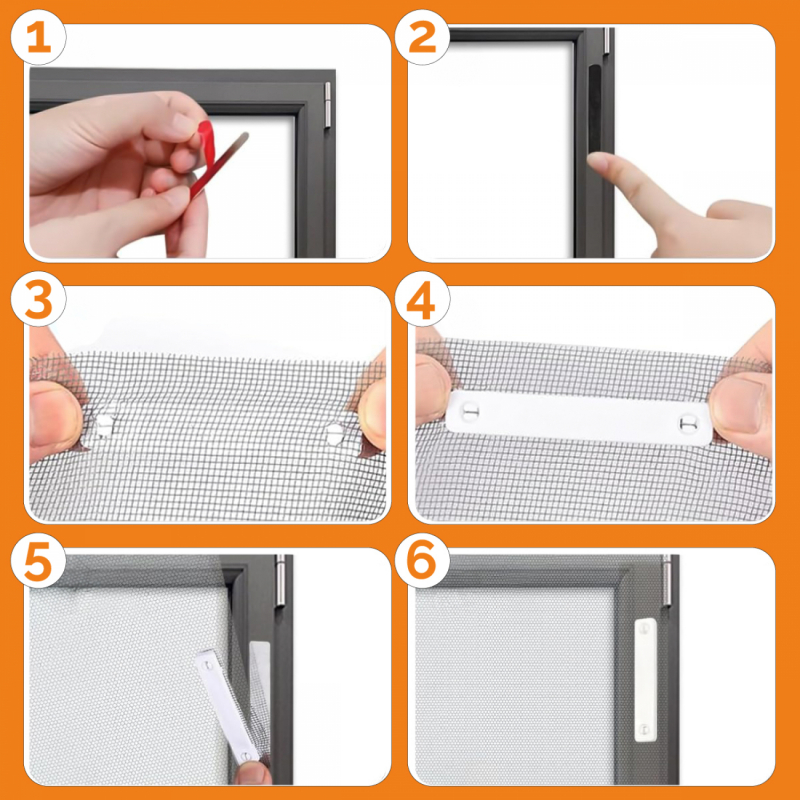 1
2
3
4
5
6