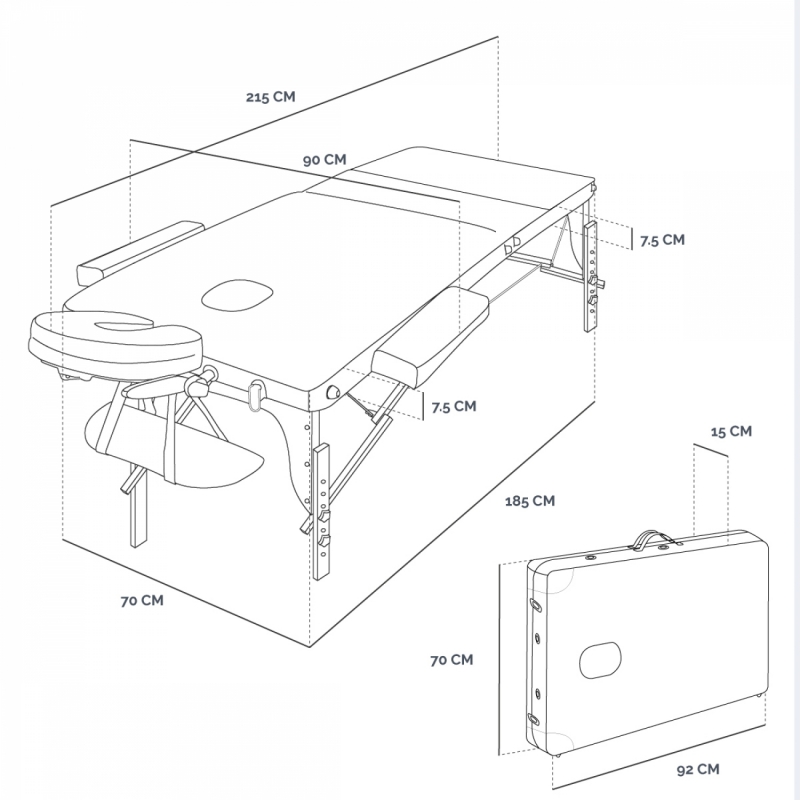 215 CM

90 CM

7.5 CM

7.5 CM

15 CM

185 CM

70 CM

70 CM

92 CM