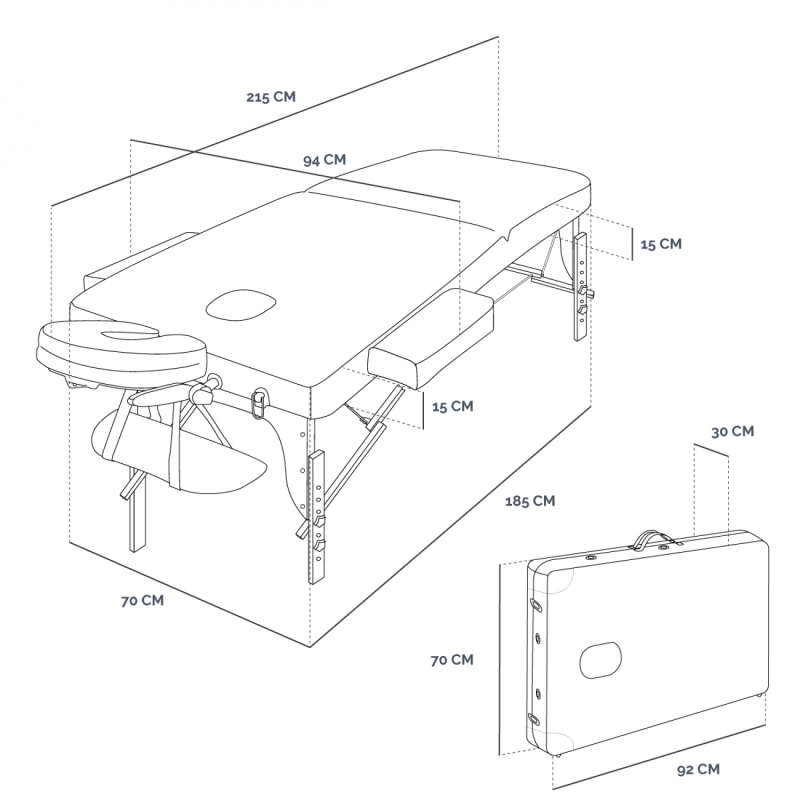 215 CM
94 CM
15 CM
15 CM
30 CM
185 CM
70 CM
70 CM
92 CM